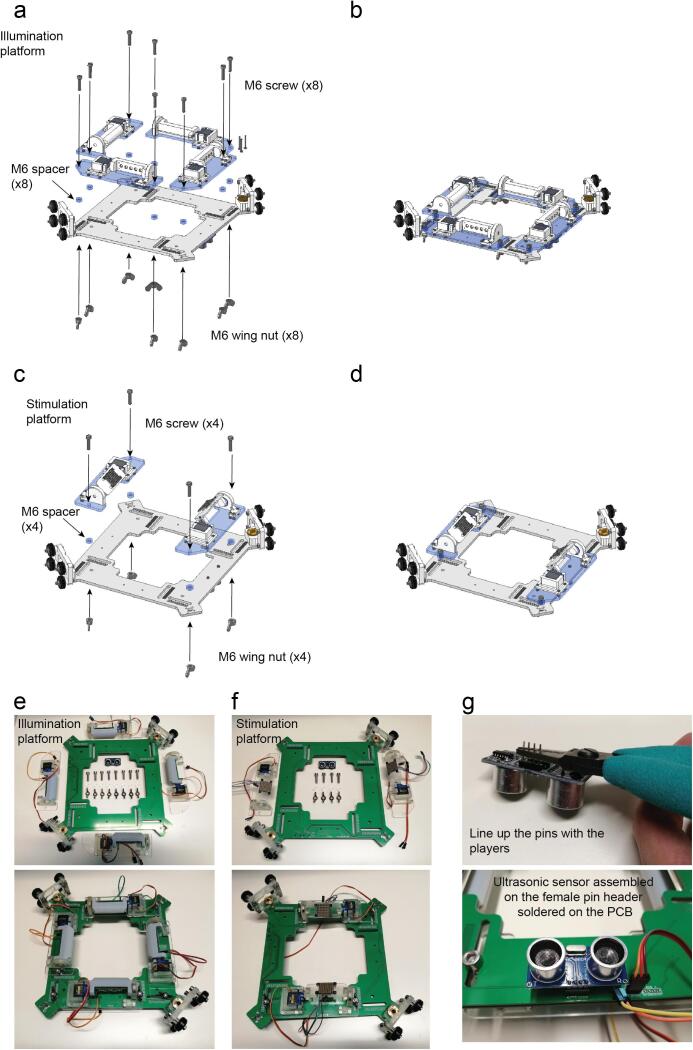 a

Illumination platform

M6 screw (x8)

M6 spacer (x8)

M6 wing nut (x8)

b

c

Stimulation platform

M6 screw (x4)

M6 spacer (x4)

M6 wing nut (x4)

d

e

Illumination platform

f

Stimulation platform

g

Line up the pins with the players

Ultrasonic sensor assembled on the female pin header soldered on the PCB