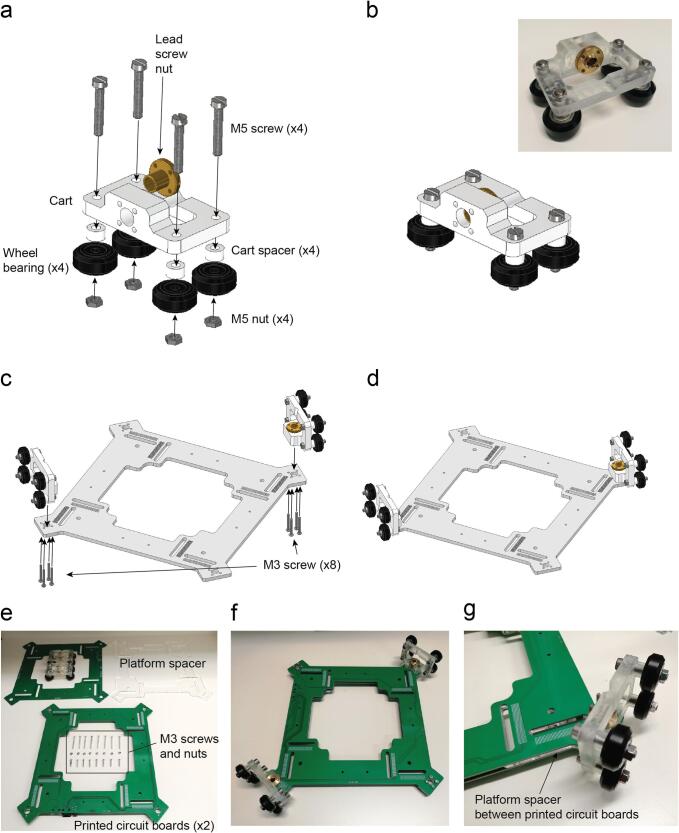 a

Lead screw nut

M5 screw (x4)

Cart

Wheel bearing (x4)

Cart spacer (x4)

M5 nut (x4)

b

c

M3 screw (x8)

d

e

Platform spacer

M3 screws and nuts

Printed circuit boards (x2)

f

g

Platform spacer between printed circuit boards